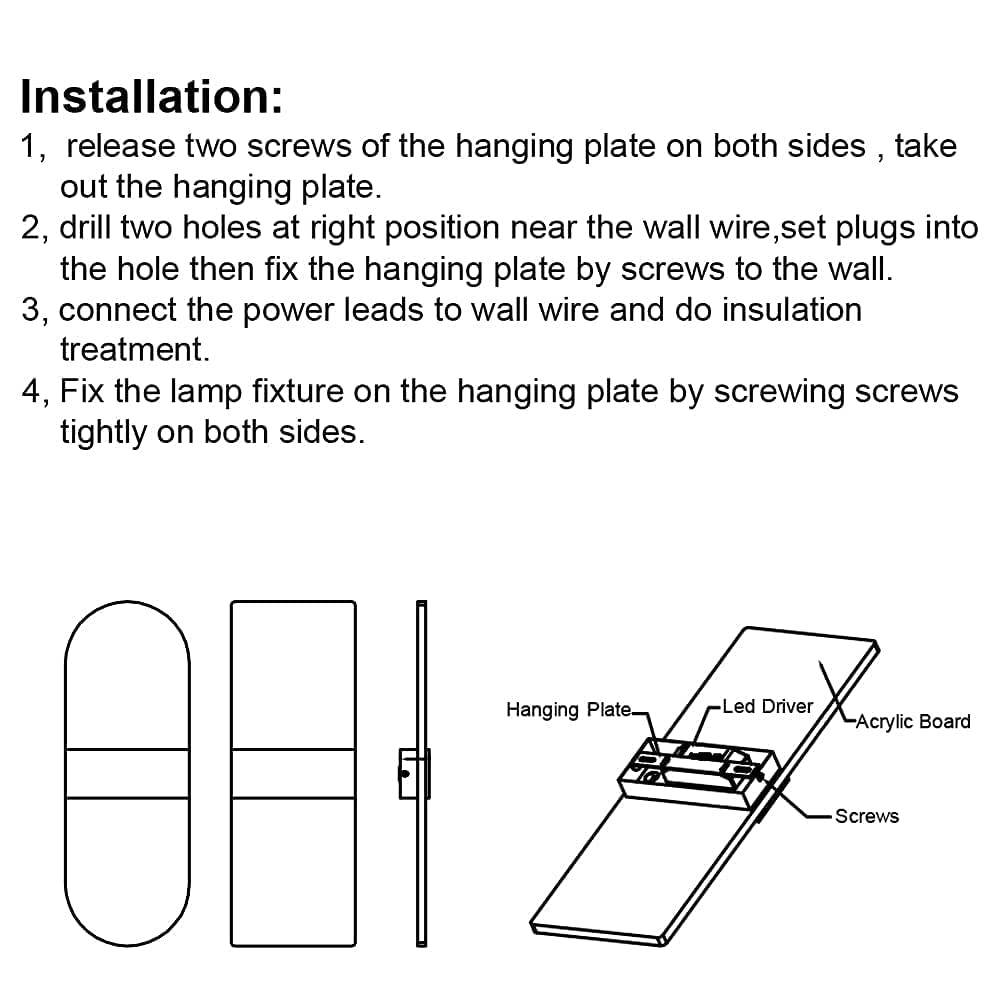 Installation:
1, release two screws of the hanging plate on both sides , take out the hanging plate.
2, drill two holes at right position near the wall wire,set plugs into the hole then fix the hanging plate by screws to the wall.
3, connect the power leads to wall wire and do insulation treatment.
4, Fix the lamp fixture on the hanging plate by screwing screws tightly on both sides.

Hanging Plate
Led Driver
Acrylic Board
Screws