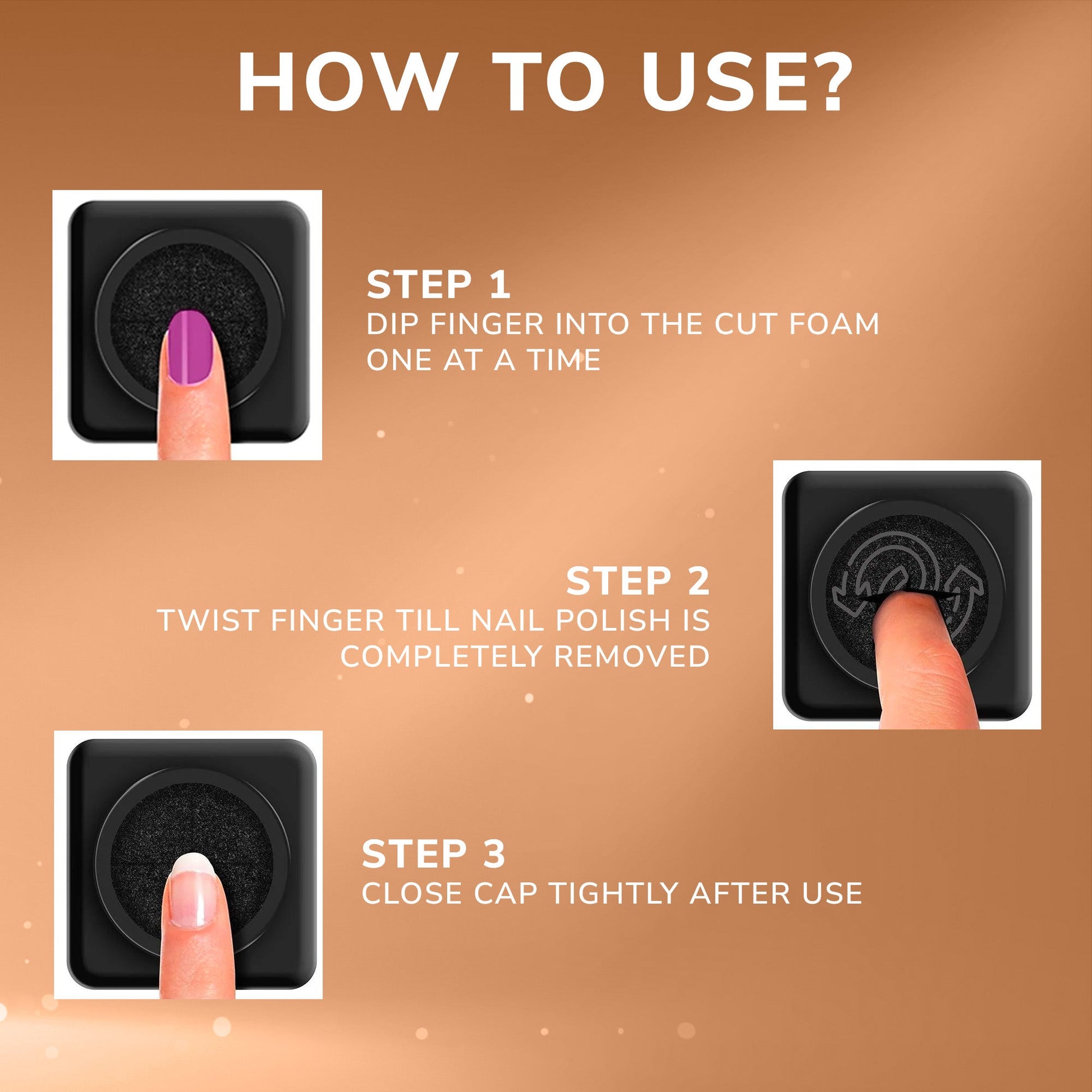 HOW TO USE?

STEP 1
DIP FINGER INTO THE CUT FOAM ONE AT A TIME

STEP 2
TWIST FINGER TILL NAIL POLISH IS COMPLETELY REMOVED

STEP 3
CLOSE CAP TIGHTLY AFTER USE