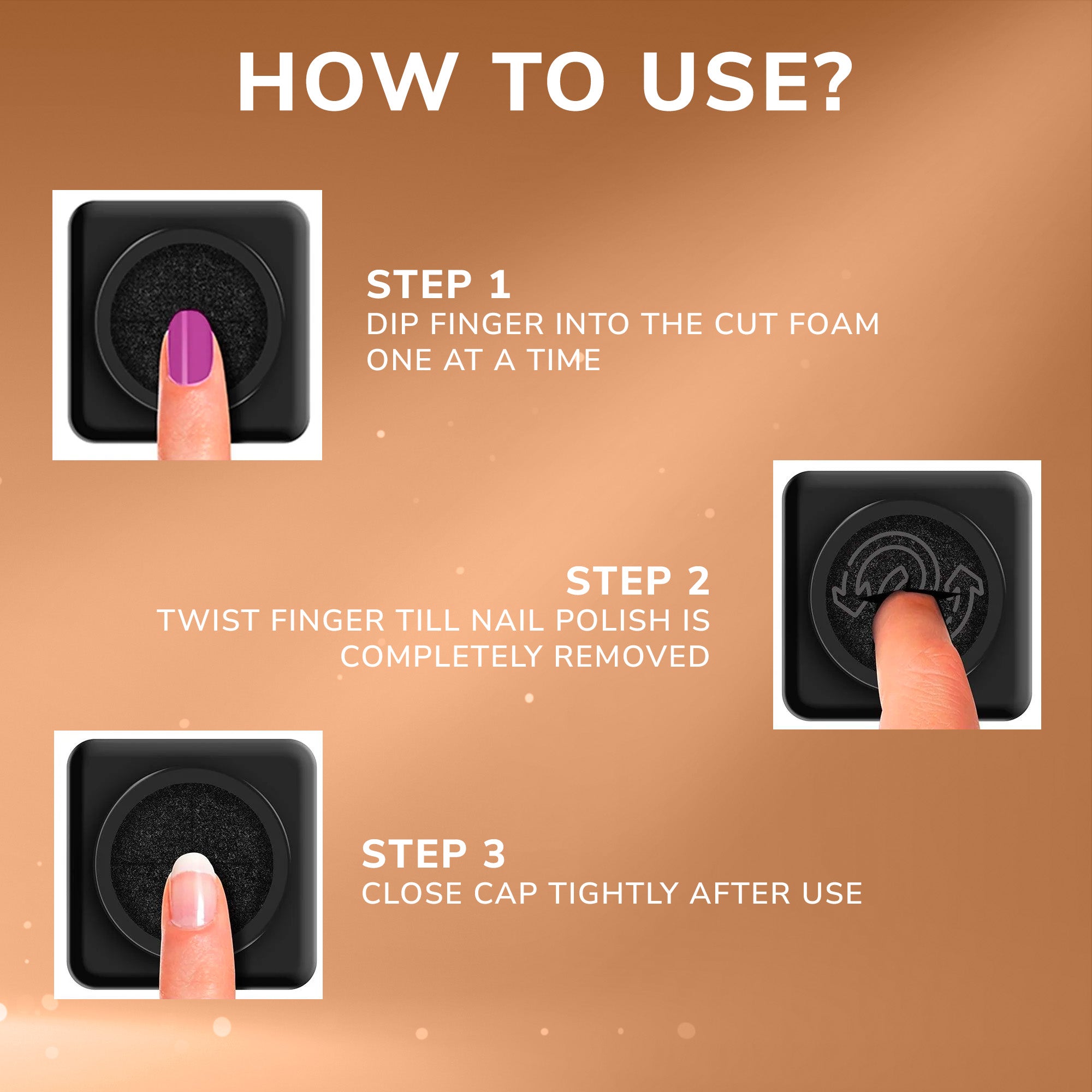 HOW TO USE?

STEP 1
DIP FINGER INTO THE CUT FOAM ONE AT A TIME

STEP 2
TWIST FINGER TILL NAIL POLISH IS COMPLETELY REMOVED

STEP 3
CLOSE CAP TIGHTLY AFTER USE